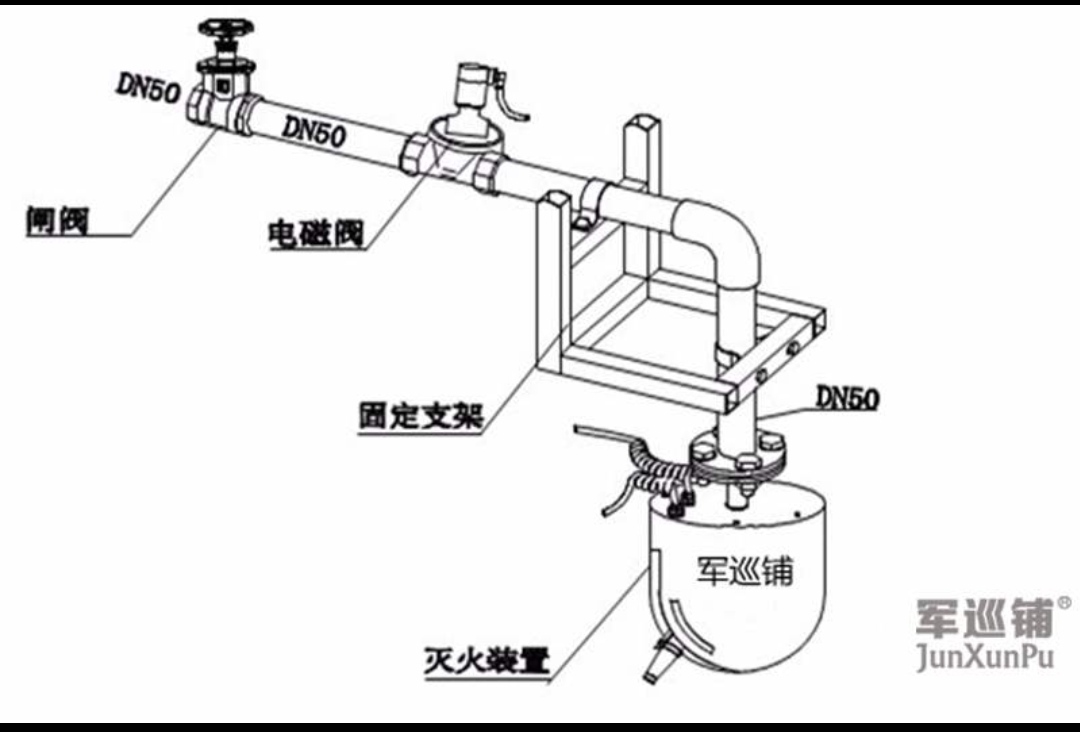 DN50

DN50

闸阀

电磁阀

固定支架

DN50

军巡铺

灭火装置

军巡铺®
JunXunPu